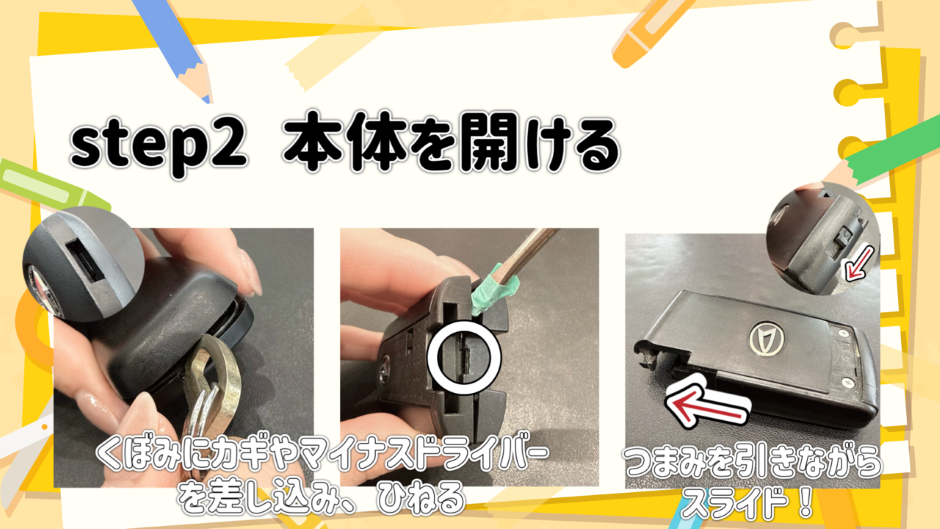 step2 本体を開ける

くぼみにカギやマイナスドライバーを差し込み、ひねる

つまみを引きながらスライド！